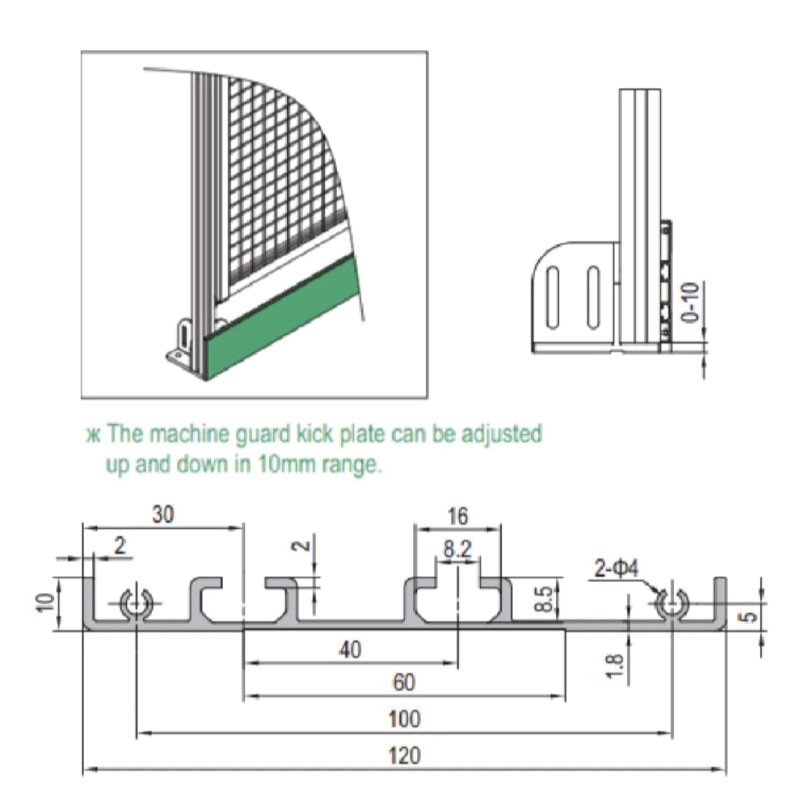 0-10

ж The machine guard kick plate can be adjusted up and down in 10mm range.

30
2
10
2
16
8.2
8.5
2-Φ4
5
1.8
40
60
100
120