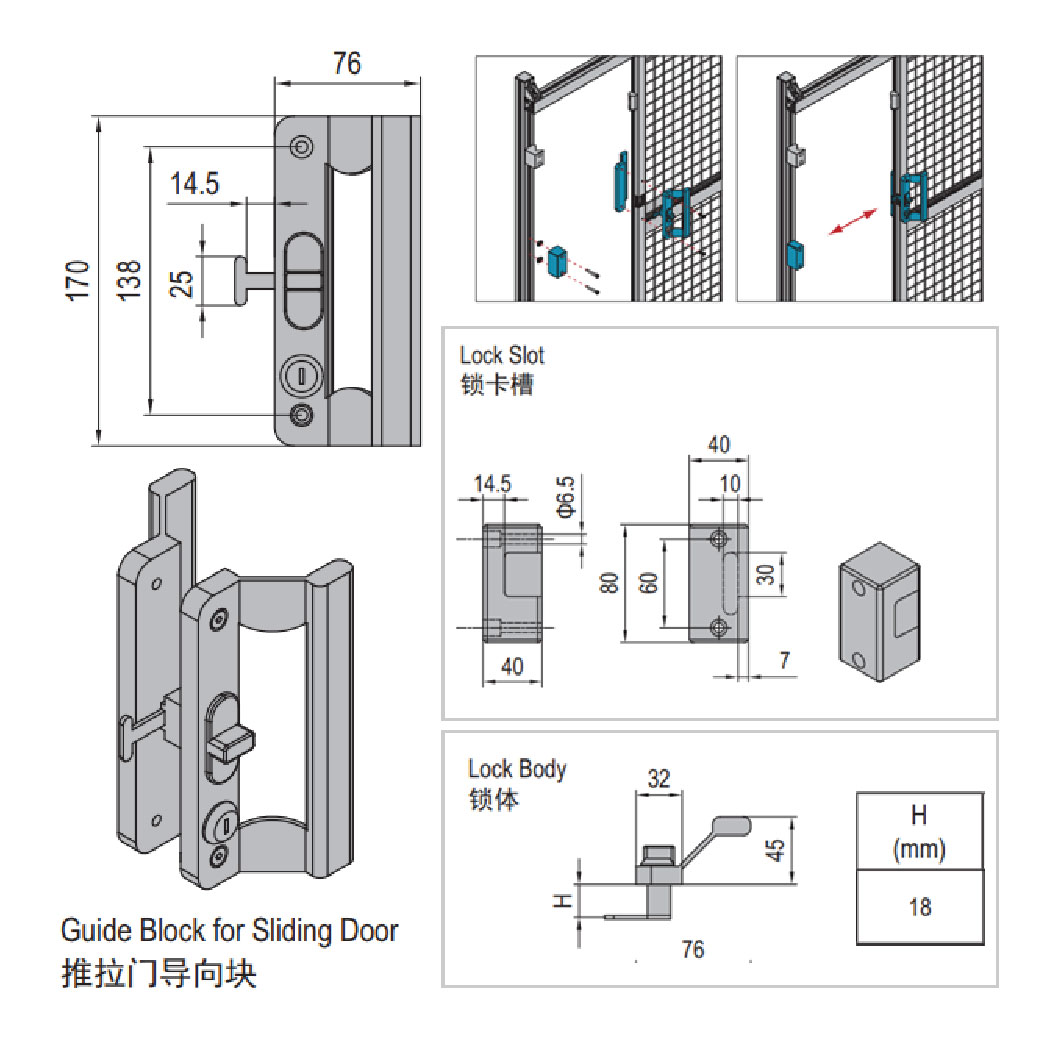 76

14.5

170

138

25

Guide Block for Sliding Door
推拉门导向块

Lock Slot
锁卡槽

14.5

Φ6.5

40

40

10

80

60

30

7

Lock Body
锁体

32

45

H

76

| H (mm) |
|---|
| 18 |