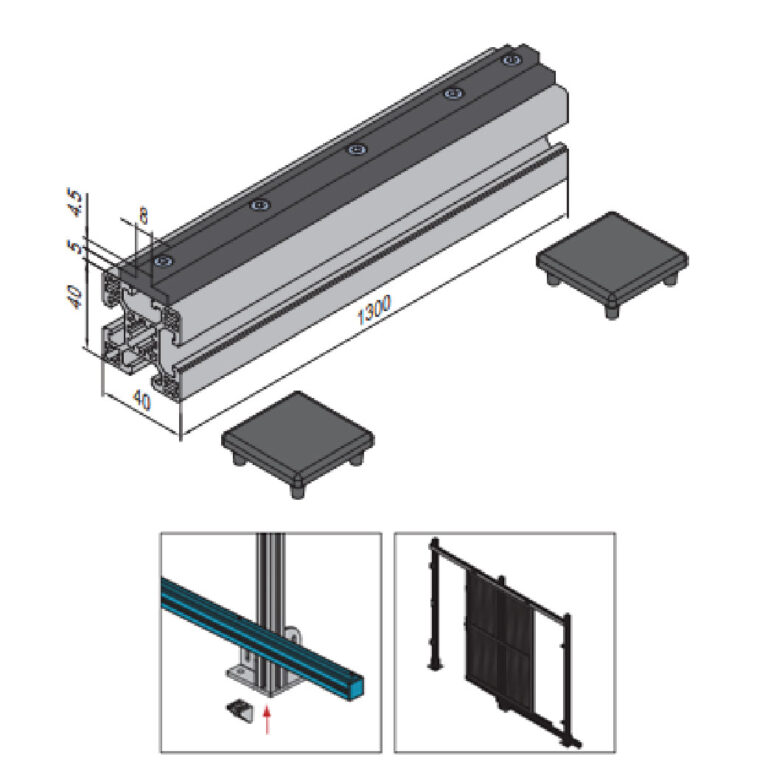 4.5
8
5
40
40
1300