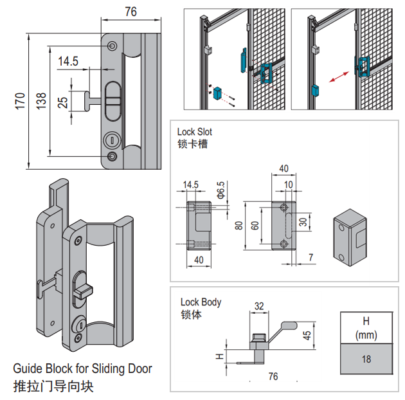 76

14.5

170

138

25

Guide Block for Sliding Door
推拉门导向块

Lock Slot
锁卡槽

14.5

Φ6.5

40

40

10

80

60

30

7

Lock Body
锁体

32

45

H

76

| H (mm) |
|---|
| 18 |