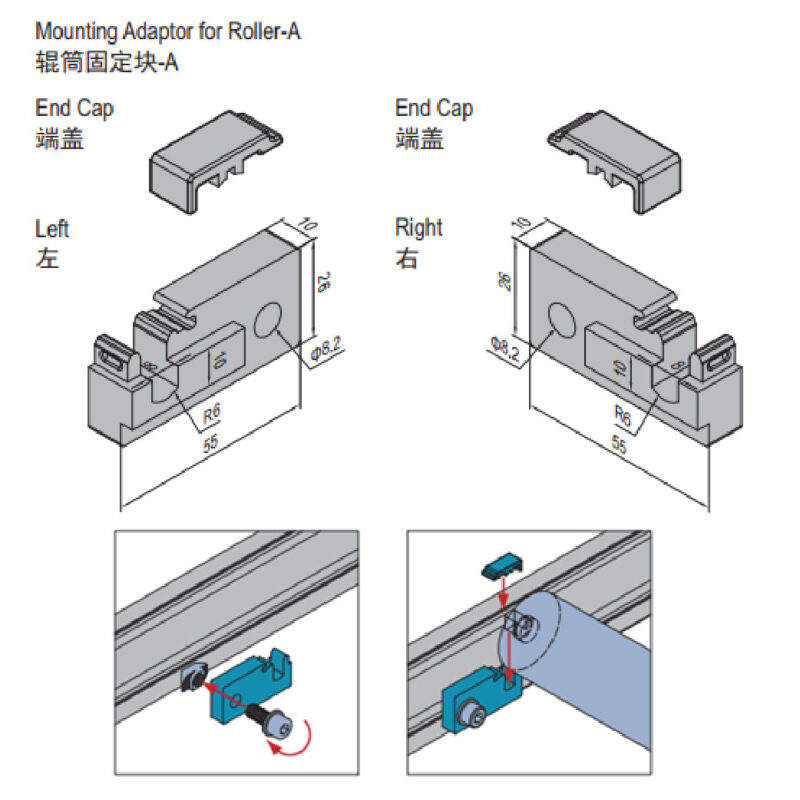 Mounting Adaptor for Roller-A
辊筒固定块-A

End Cap
端盖

Left
左

10
26
Φ8.2
8
10
R6
55

End Cap
端盖

Right
右

10
26
Φ8.2
10
8
R6
55