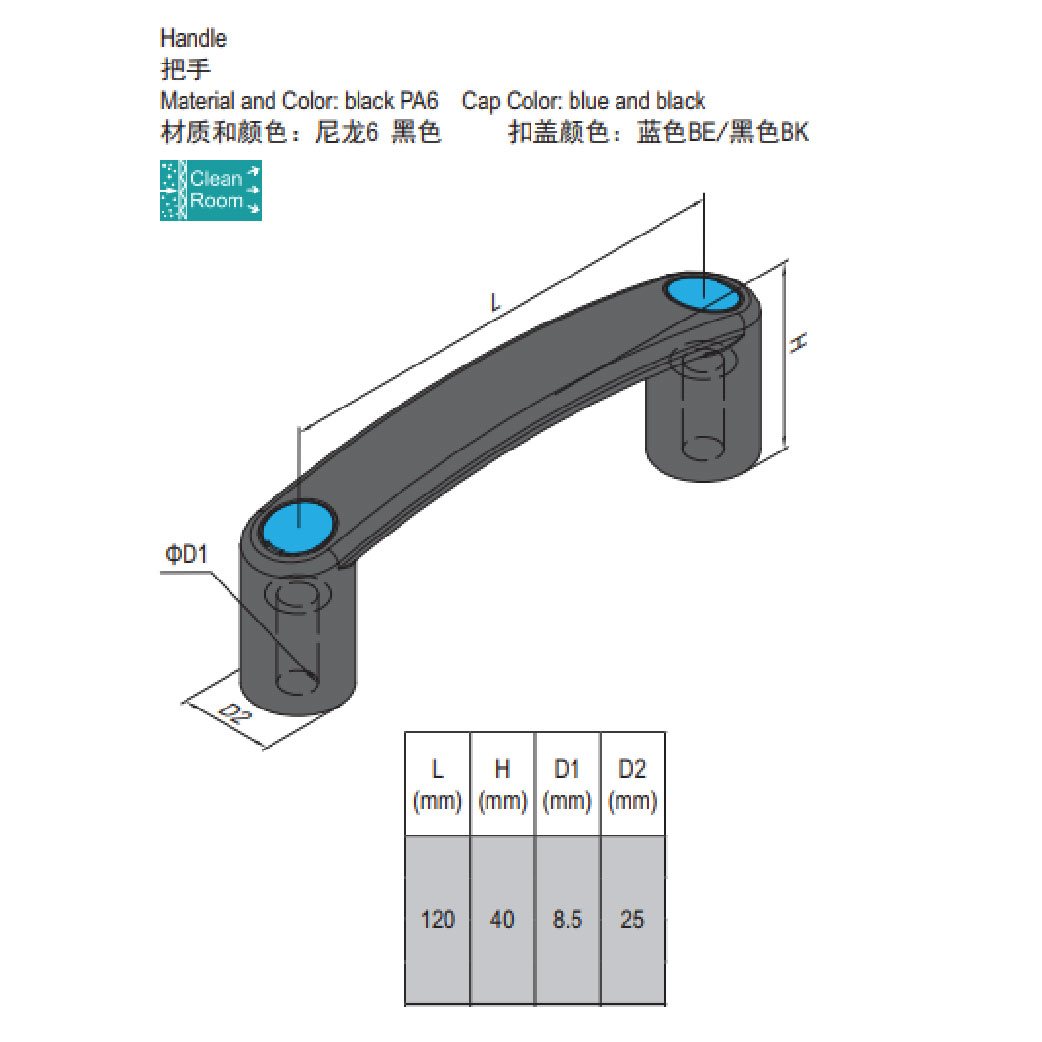 Handle
把手
Material and Color: black PA6 Cap Color: blue and black
材质和颜色：尼龙6 黑色 扣盖颜色：蓝色BE/黑色BK

Clean Room

L
H
ΦD1
D2

| L (mm) | H (mm) | D1 (mm) | D2 (mm) |
|---|---|---|---|
| 120 | 40 | 8.5 | 25 |