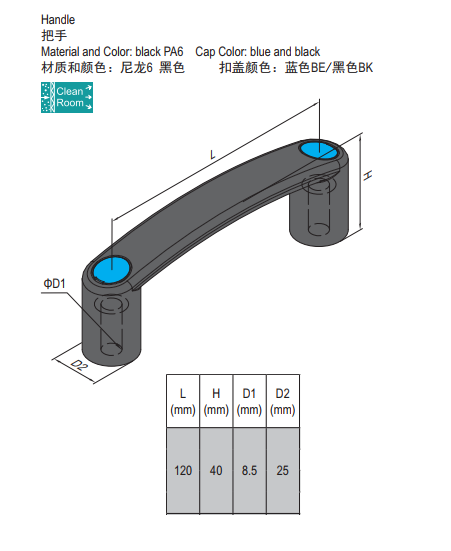 Handle
把手
Material and Color: black PA6 Cap Color: blue and black
材质和颜色：尼龙6 黑色 扣盖颜色：蓝色BE/黑色BK

Clean Room

L

H

ΦD1

D2

| L (mm) | H (mm) | D1 (mm) | D2 (mm) |
|---|---|---|---|
| 120 | 40 | 8.5 | 25 |